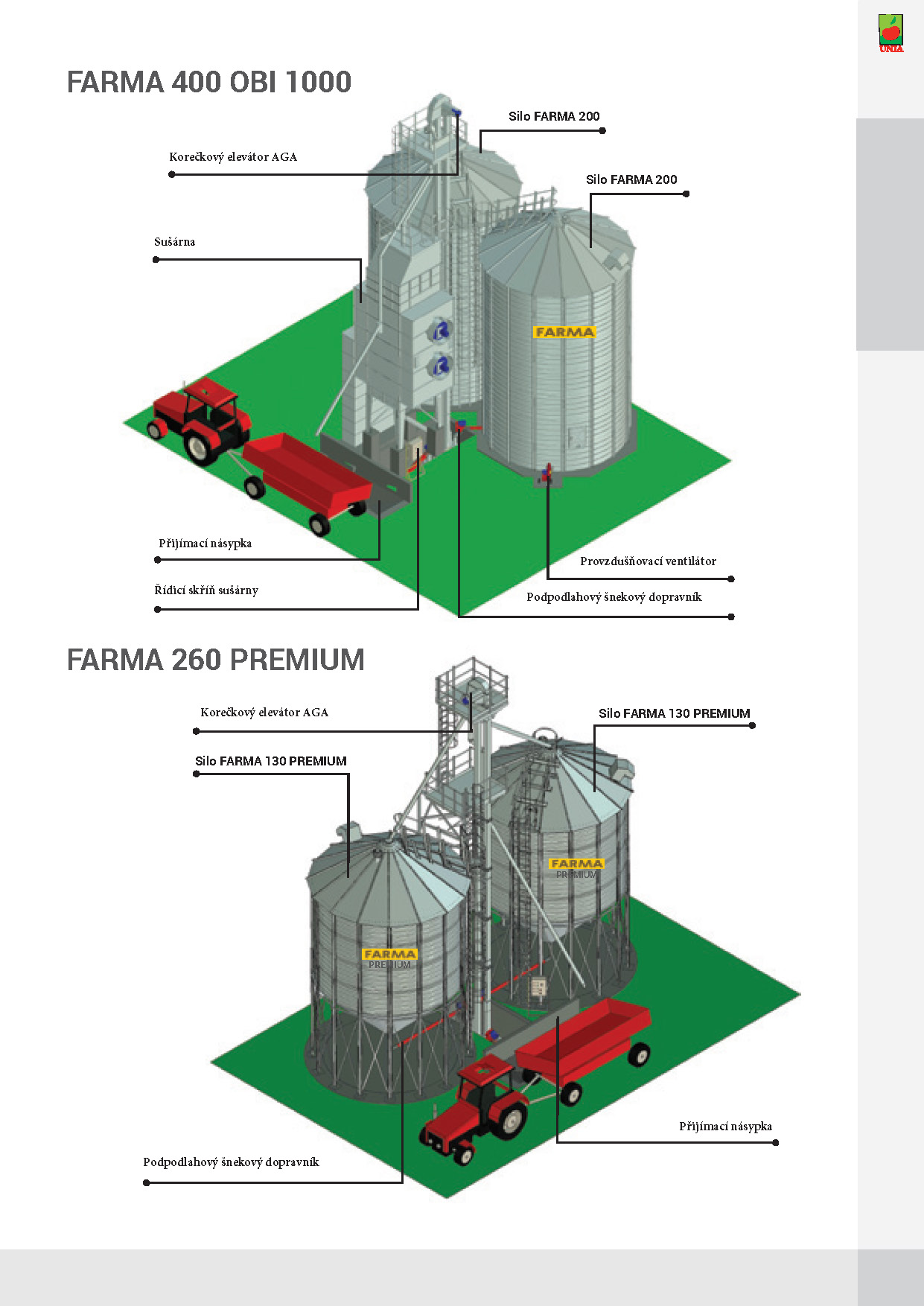 UNIA

FARMA 400 OBI 1000

Silo FARMA 200

Korečkový elevátor AGA

Silo FARMA 200

Sušárna

FARMA

Přijímací násypka

Provzdušňovací ventilátor

Řídicí skříň sušárny

Podpodlahový šnekový dopravník

FARMA 260 PREMIUM

Korečkový elevátor AGA

Silo FARMA 130 PREMIUM

Silo FARMA 130 PREMIUM

FARMA
PREMIUM

FARMA
PREMIUM

Přijímací násypka

Podpodlahový šnekový dopravník