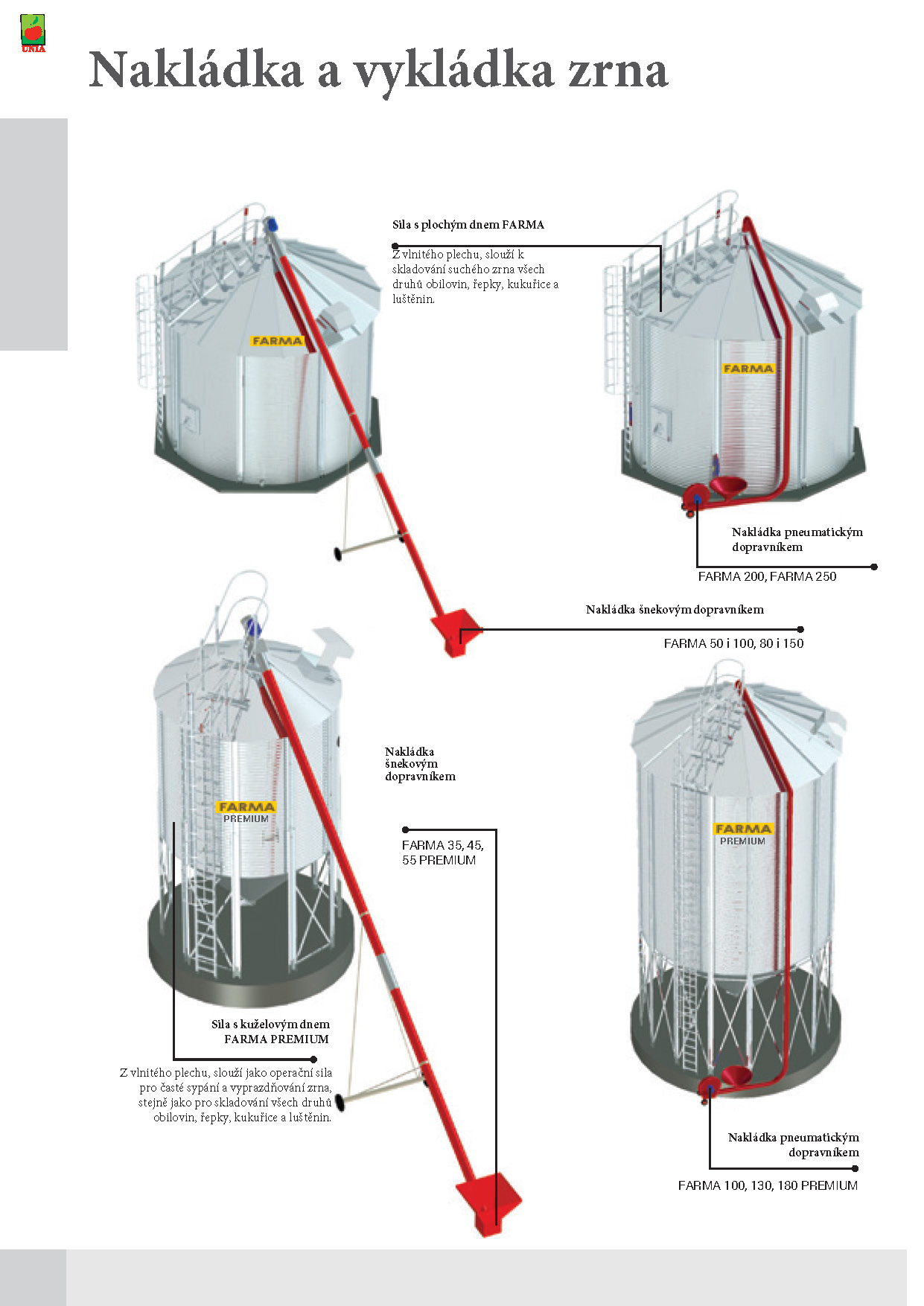 UNIA

Nakládka a vykládka zrna

Sila s plochým dnem FARMA

Z vlnitého plechu, slouží k skladování suchého zrna všech druhů obilovin, řepky, kukuřice a luštěnin.

FARMA

FARMA

Nakládka pneumatickým dopravníkem

FARMA 200, FARMA 250

Nakládka šnekovým dopravníkem

FARMA 50 i 100, 80 i 150

Nakládka šnekovým dopravníkem

FARMA PREMIUM

FARMA 35, 45, 55 PREMIUM

FARMA PREMIUM

Sila s kuželovým dnem FARMA PREMIUM

Z vlnitého plechu, slouží jako operační sila pro časté sypání a vyprazdňování zrna, stejně jako pro skladování všech druhů obilovin, řepky, kukuřice a luštěnin.

Nakládka pneumatickým dopravníkem

FARMA 100, 130, 180 PREMIUM