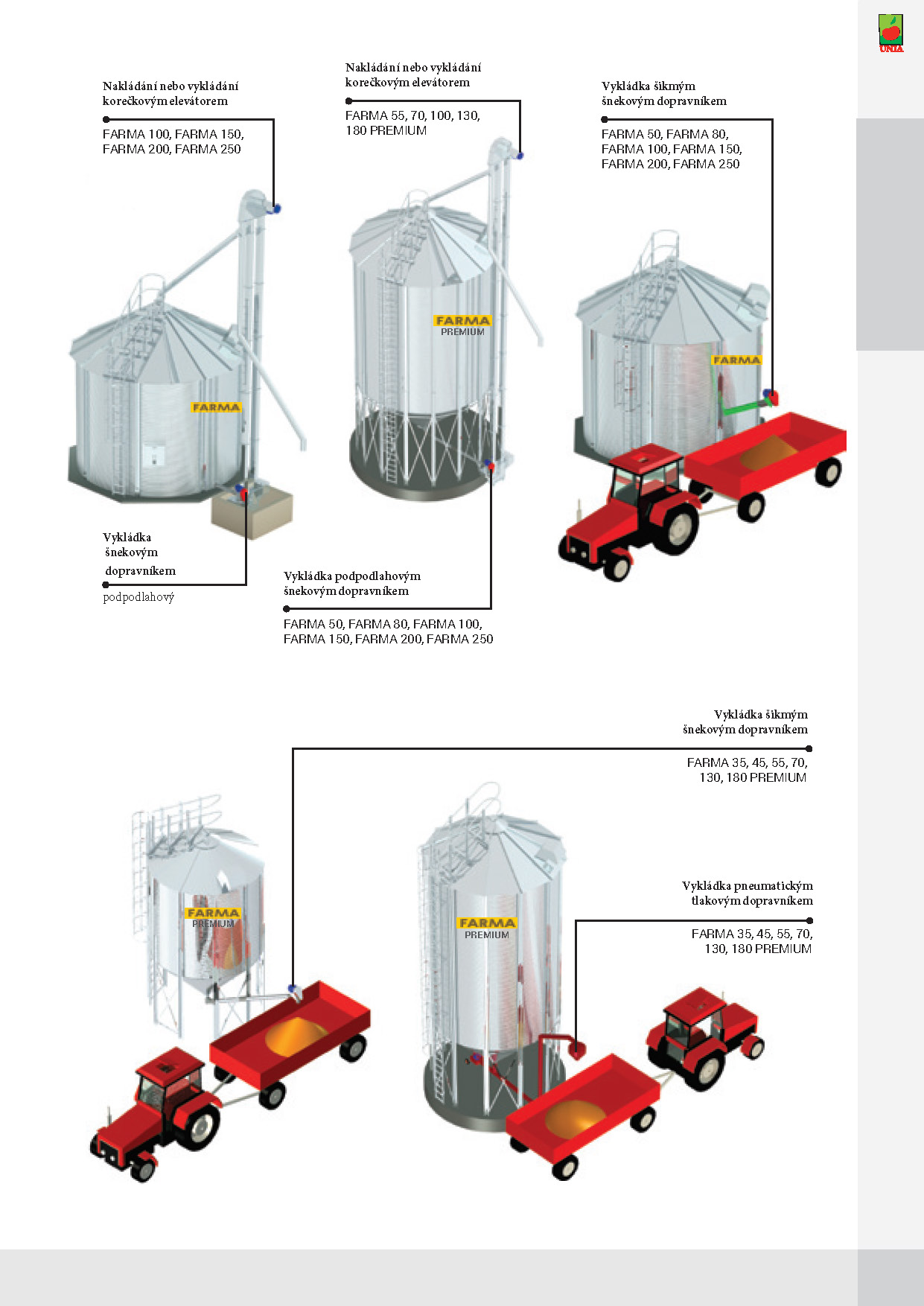 UNIA

Nakládání nebo vykládání korečkovým elevátorem

FARMA 100, FARMA 150, FARMA 200, FARMA 250

Nakládání nebo vykládání korečkovým elevátorem

FARMA 55, 70, 100, 130, 180 PREMIUM

Vykládka šikmým šnekovým dopravníkem

FARMA 50, FARMA 80, FARMA 100, FARMA 150, FARMA 200, FARMA 250

FARMA

FARMA PREMIUM

FARMA

Vykládka šnekovým dopravníkem podpodlahový

Vykládka podpodlahovým šnekovým dopravníkem

FARMA 50, FARMA 80, FARMA 100, FARMA 150, FARMA 200, FARMA 250

Vykládka šikmým šnekovým dopravníkem

FARMA 35, 45, 55, 70, 130, 180 PREMIUM

FARMA PREMIUM

FARMA PREMIUM

Vykládka pneumatickým tlakovým dopravníkem

FARMA 35, 45, 55, 70, 130, 180 PREMIUM