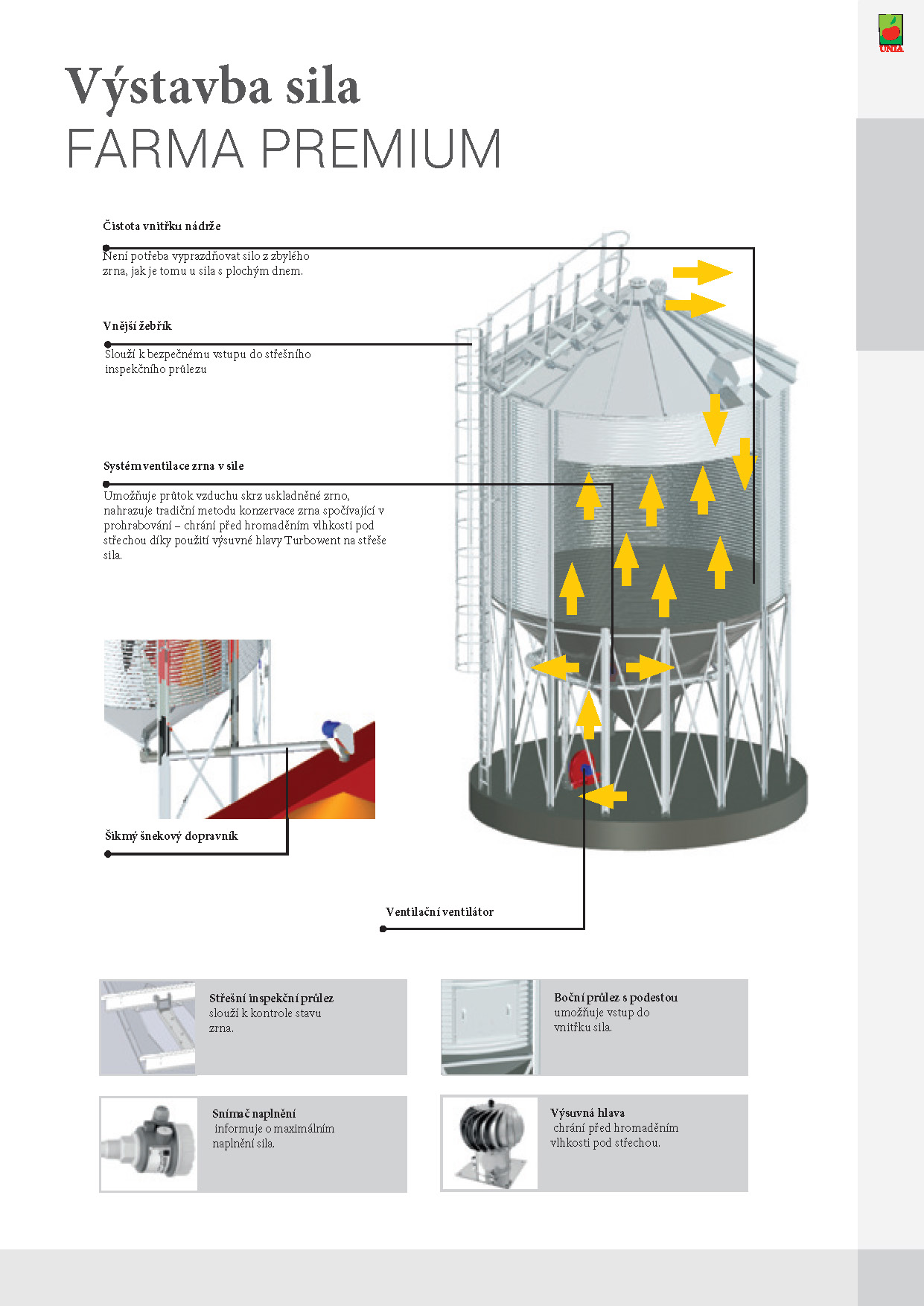 UNIA

Výstavba sila
FARMA PREMIUM

Čistota vnitřku nádrže

Není potřeba vyprazdňovat silo z zbylého zrna, jak je tomu u sila s plochým dnem.

Vnější žebřík

Slouží k bezpečnému vstupu do střešního inspekčního průlezu

Systém ventilace zrna v sile

Umožňuje průtok vzduchu skrz uskladněné zrno, nahrazuje tradiční metodu konzervace zrna spočívající v prohrabování – chrání před hromaděním vlhkosti pod střechou díky použití výsuvné hlavy Turbowent na střeše sila.

Šikmý šnekový dopravník

Ventilační ventilátor

Střešní inspekční průlez slouží k kontrole stavu zrna.

Boční průlez s podestou umožňuje vstup do vnitřku sila.

Snímač naplnění informuje o maximálním naplnění sila.

Výsuvná hlava chrání před hromaděním vlhkosti pod střechou.