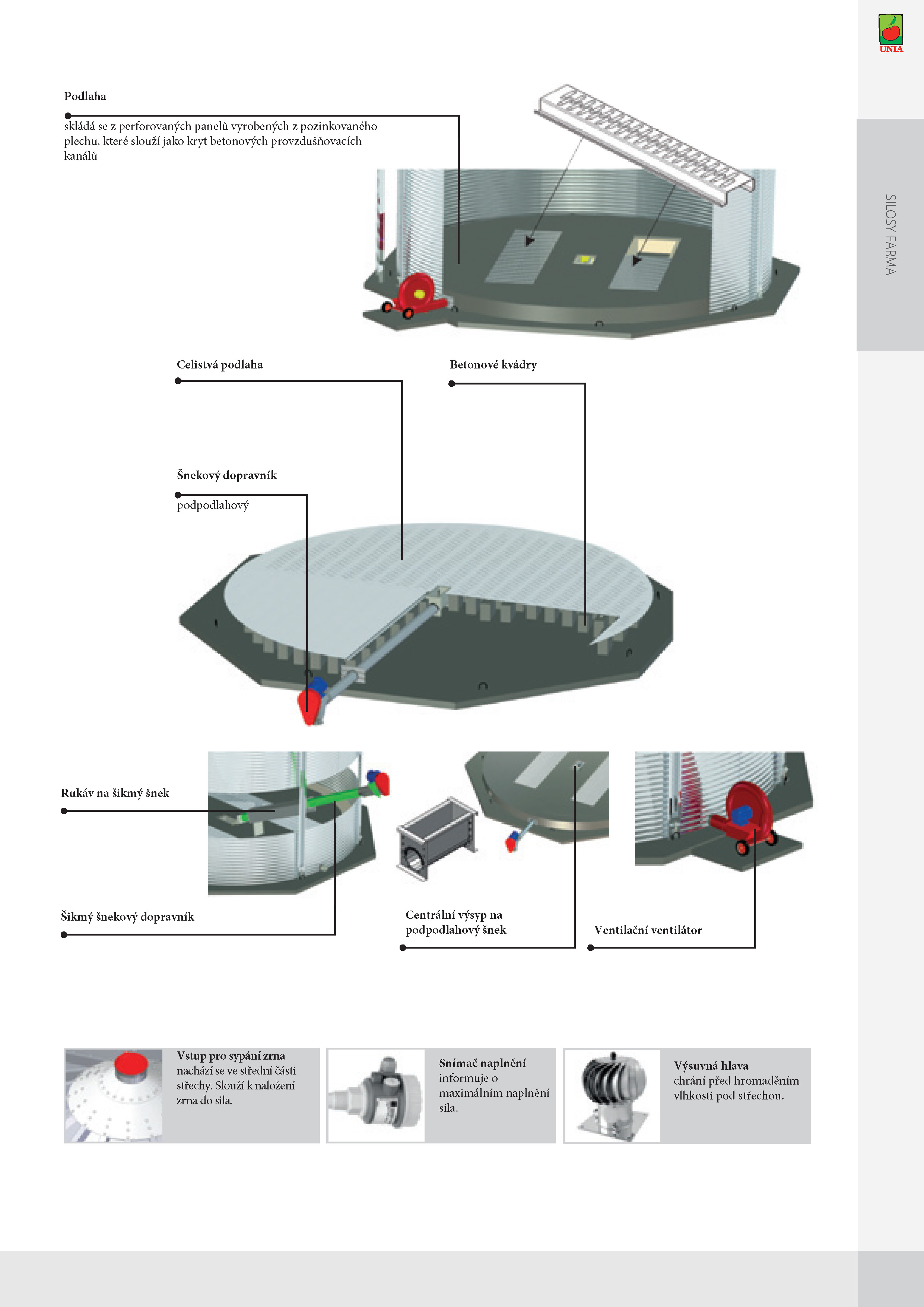 UNIA

SILOSY FARMA

Podlaha

skládá se z perforovaných panelů vyrobených z pozinkovaného plechu, které slouží jako kryt betonových provzdušňovacích kanálů

Celistvá podlaha

Betonové kvádry

Šnekový dopravník

podpodlahový

Rukáv na šikmý šnek

Šikmý šnekový dopravník

Centrální výsyp na podpodlahový šnek

Ventilační ventilátor

Vstup pro sypání zrna nachází se ve střední části střechy. Slouží k naložení zrna do sila.

Snímač naplnění informuje o maximálním naplnění sila.

Výsuvná hlava chrání před hromaděním vlhkosti pod střechou.