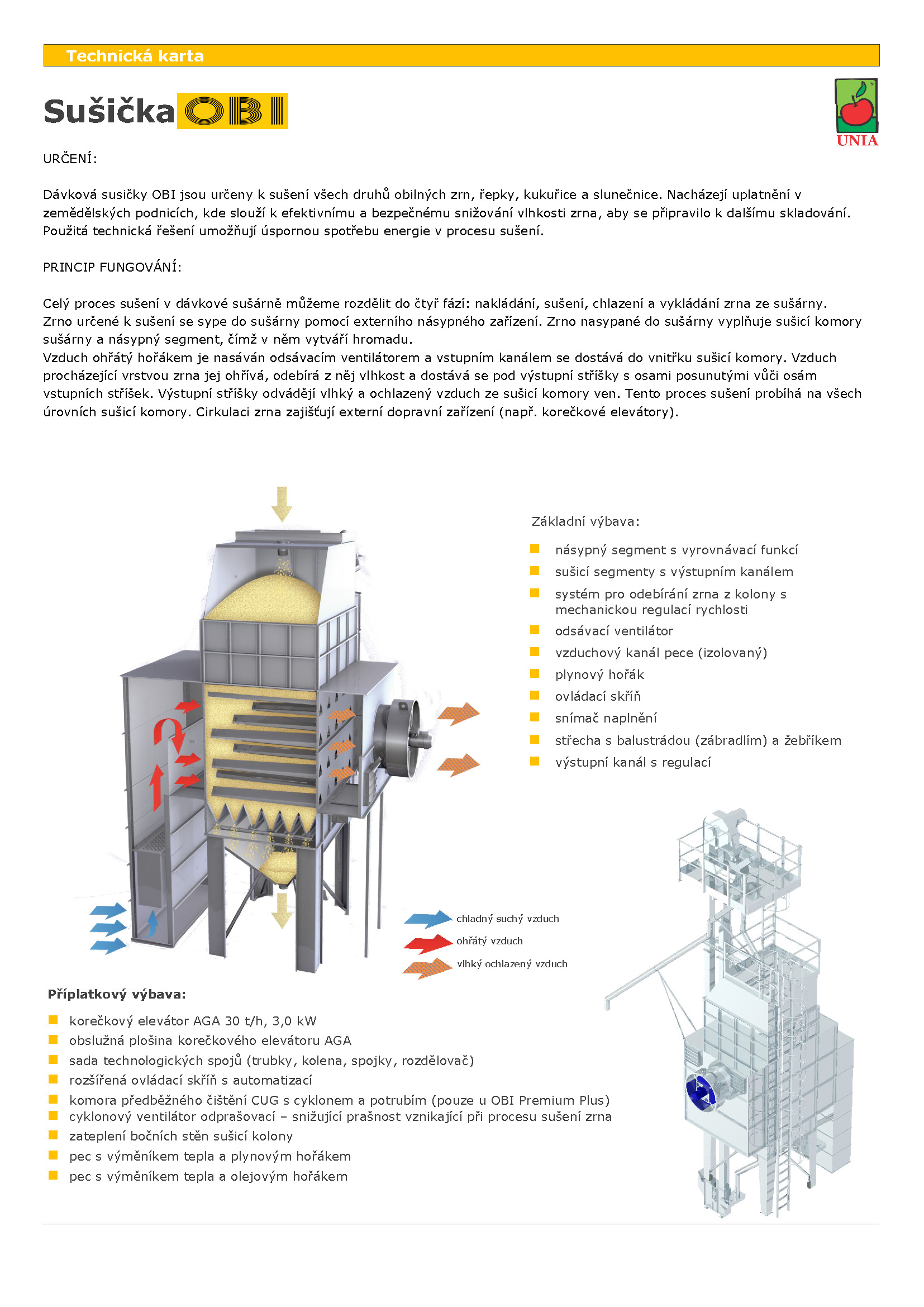 Technická karta

Sušička OBI

UNIA

URČENÍ:

Dávková susičky OBI jsou určeny k sušení všech druhů obilných zrn, řepky, kukuřice a slunečnice. Nacházejí uplatnění v zemědělských podnicích, kde slouží k efektivnímu a bezpečnému snižování vlhkosti zrna, aby se připravilo k dalšímu skladování. Použitá technická řešení umožňují úspornou spotřebu energie v procesu sušení.

PRINCIP FUNGOVÁNÍ:

Celý proces sušení v dávkové sušárně můžeme rozdělit do čtyř fází: nakládání, sušení, chlazení a vykládání zrna ze sušárny. Zrno určené k sušení se sype do sušárny pomocí externího násypného zařízení. Zrno nasypané do sušárny vyplňuje sušicí komory sušárny a násypný segment, čímž v něm vytváří hromadu.
Vzduch ohřátý hořákem je nasáván odsávacím ventilátorem a vstupním kanálem se dostává do vnitřku sušicí komory. Vzduch procházející vrstvou zrna jej ohřívá, odebírá z něj vlhkost a dostává se pod výstupní stříšky s osami posunutými vůči osám vstupních stříšek. Výstupní stříšky odvádějí vlhký a ochlazený vzduch ze sušicí komory ven. Tento proces sušení probíhá na všech úrovních sušicí komory. Cirkulaci zrna zajišťují externí dopravní zařízení (např. korečkové elevátory).

Základní výbava:

násypný segment s vyrovnávací funkcí
sušicí segmenty s výstupním kanálem
systém pro odebírání zrna z kolony s mechanickou regulací rychlosti
odsávací ventilátor
vzduchový kanál pece (izolovaný)
plynový hořák
ovládací skříň
snímač naplnění
střecha s balustrádou (zábradlím) a žebříkem
výstupní kanál s regulací

chladný suchý vzduch
ohřátý vzduch
vlhký ochlazený vzduch

Příplatkový výbava:

korečkový elevátor AGA 30 t/h, 3,0 kW
obslužná plošina korečkového elevátoru AGA
sada technologických spojů (trubky, kolena, spojky, rozdělovač)
rozšířená ovládací skříň s automatizací
komora předběžného čištění CUG s cyklonem a potrubím (pouze u OBI Premium Plus)
cyklonový ventilátor odprašovací – snižující prašnost vznikající při procesu sušení zrna
zateplení bočních stěn sušicí kolony
pec s výměníkem tepla a plynovým hořákem
pec s výměníkem tepla a olejovým hořákem