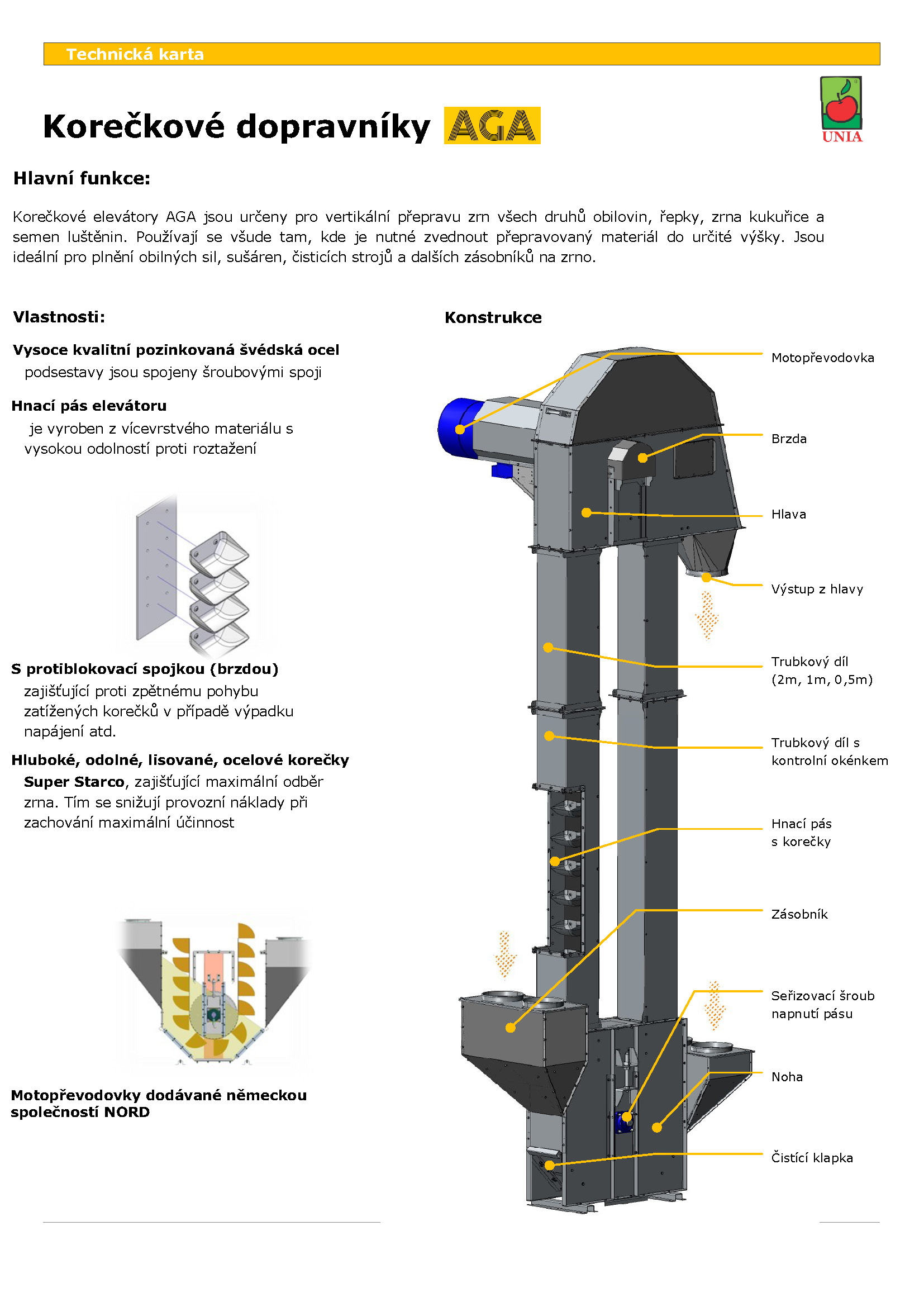 Technická karta

Korečkové dopravníky AGA

UNIA

Hlavní funkce:

Korečkové elevátory AGA jsou určeny pro vertikální přepravu zrn všech druhů obilovin, řepky, zrna kukuřice a semen luštěnin. Používají se všude tam, kde je nutné zvednout přepravovaný materiál do určité výšky. Jsou ideální pro plnění obilných sil, sušáren, čisticích strojů a dalších zásobníků na zrno.

Vlastnosti:

Vysoce kvalitní pozinkovaná švédská ocel
podsestavy jsou spojeny šroubovými spoji

Hnací pás elevátoru
je vyroben z vícevrstvého materiálu s vysokou odolností proti roztažení

S protiblokovací spojkou (brzdou)
zajišťující proti zpětnému pohybu zatížených korečků v případě výpadku napájení atd.

Hluboké, odolné, lisované, ocelové korečky
Super Starco, zajišťující maximální odběr zrna. Tím se snižují provozní náklady při zachování maximální účinnost

Motopřevodovky dodávané německou společností NORD

Konstrukce

Motopřevodovka

Brzda

Hlava

Výstup z hlavy

Trubkový díl (2m, 1m, 0,5m)

Trubkový díl s kontrolní okénkem

Hnací pás s korečky

Zásobník

Seřizovací šroub napnutí pásu

Noha

Čistící klapka